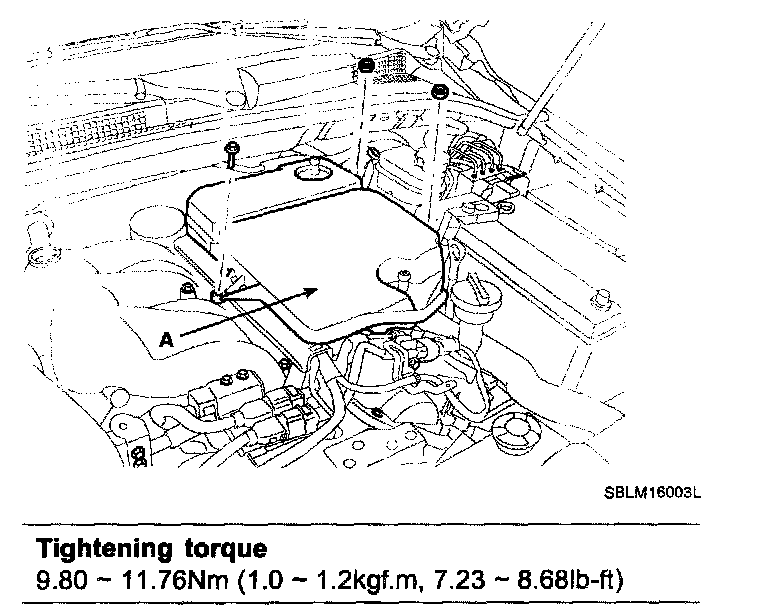 A

SBLM16003L

**Tightening torque**
9.80 ~ 11.76Nm (1.0 ~ 1.2kgf.m, 7.23 ~ 8.68lb-ft)