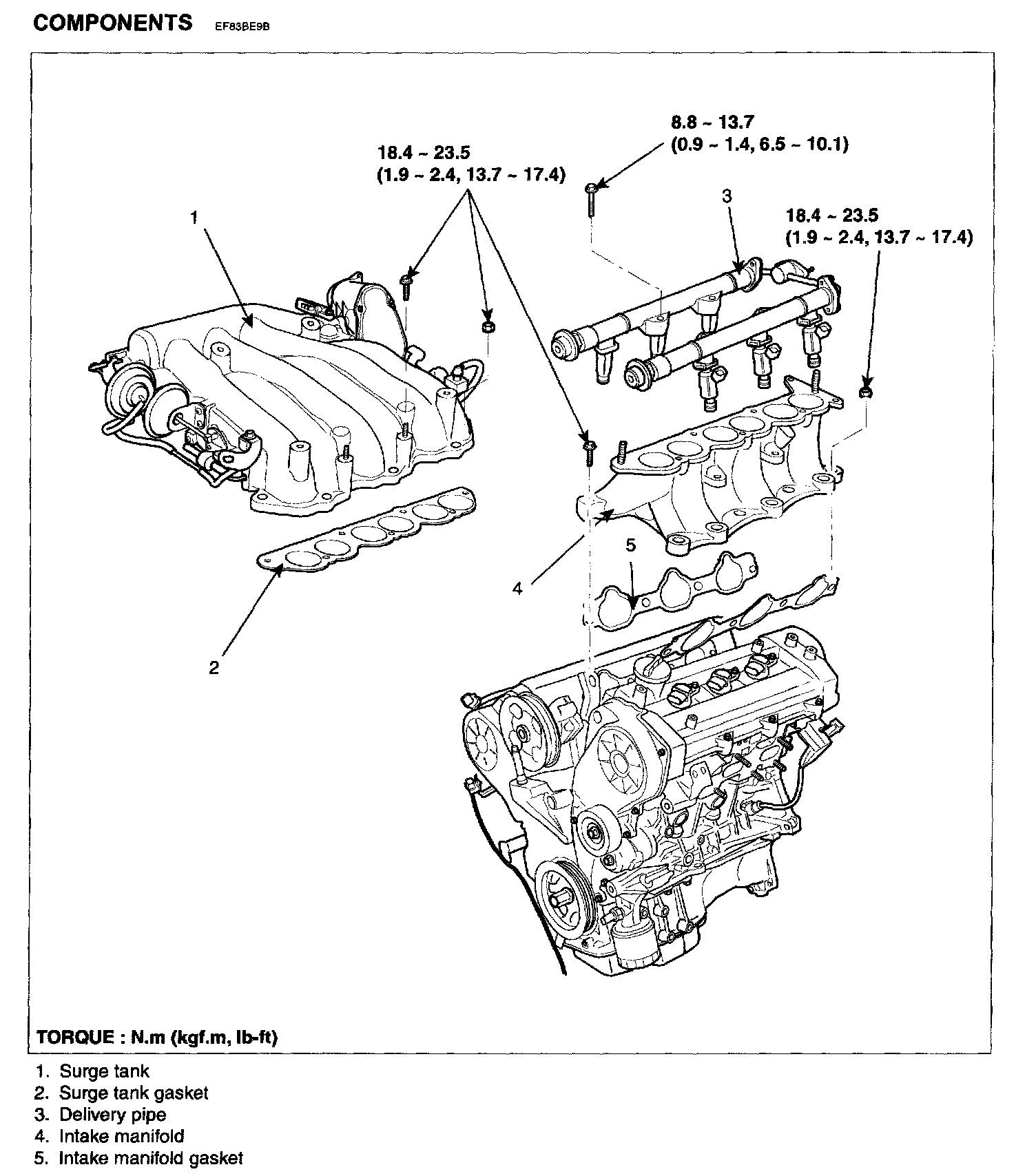 COMPONENTS EF83BE9B

8.8 ~ 13.7
(0.9 ~ 1.4, 6.5 ~ 10.1)

18.4 ~ 23.5
(1.9 ~ 2.4, 13.7 ~ 17.4)

3

18.4 ~ 23.5
(1.9 ~ 2.4, 13.7 ~ 17.4)

1

5

4

2

TORQUE : N.m (kgf.m, lb-ft)

1. Surge tank
2. Surge tank gasket
3. Delivery pipe
4. Intake manifold
5. Intake manifold gasket