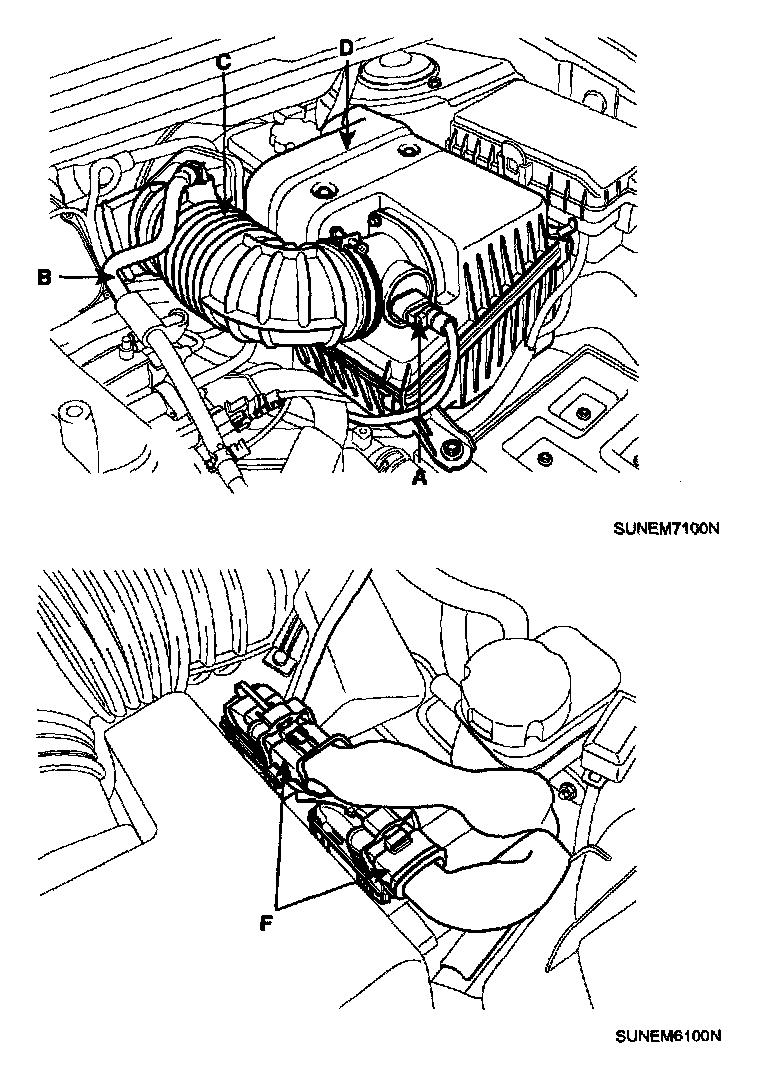 C
D
B
A
SUNEM7100N
F
SUNEM6100N