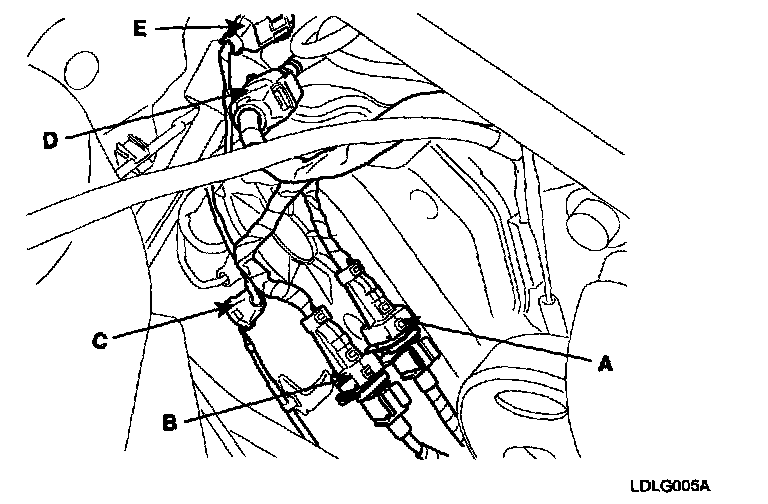 E
D
C
A
B
LDLG005A