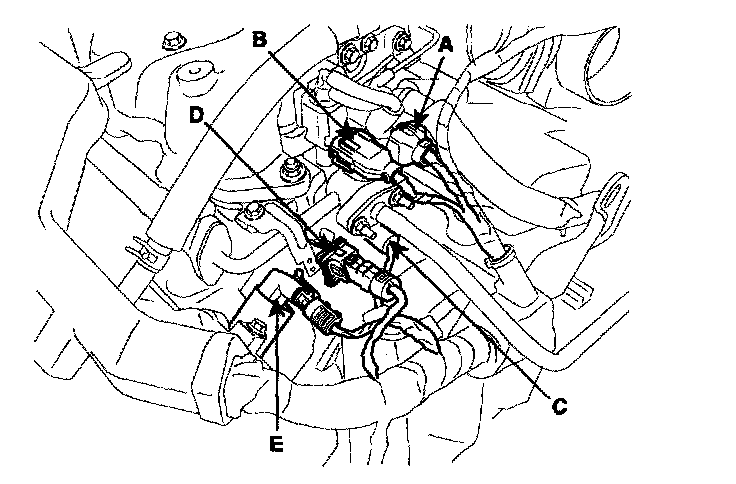 B
A
D
C
E