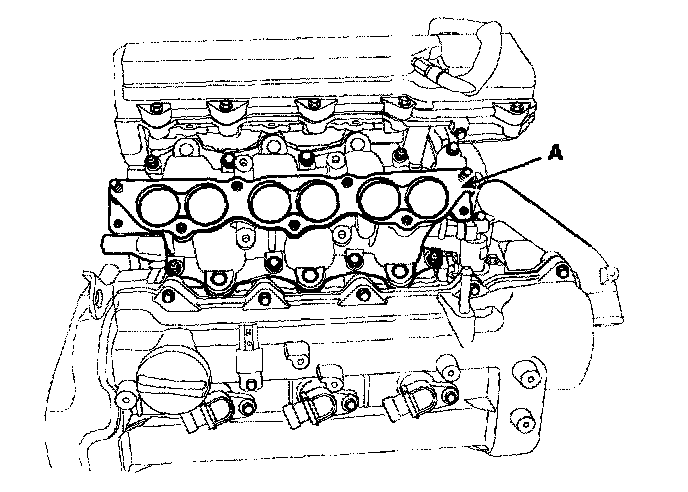 A