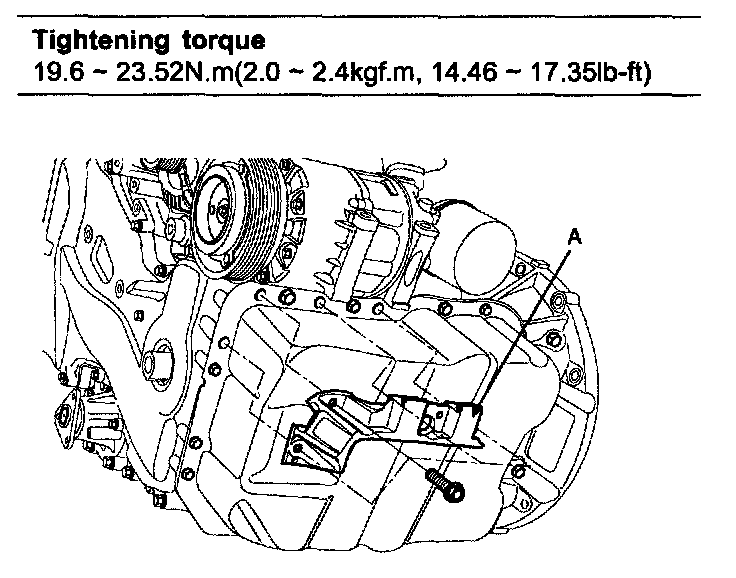 **Tightening torque**
19.6 ~ 23.52N.m(2.0 ~ 2.4kgf.m, 14.46 ~ 17.35lb-ft)

A