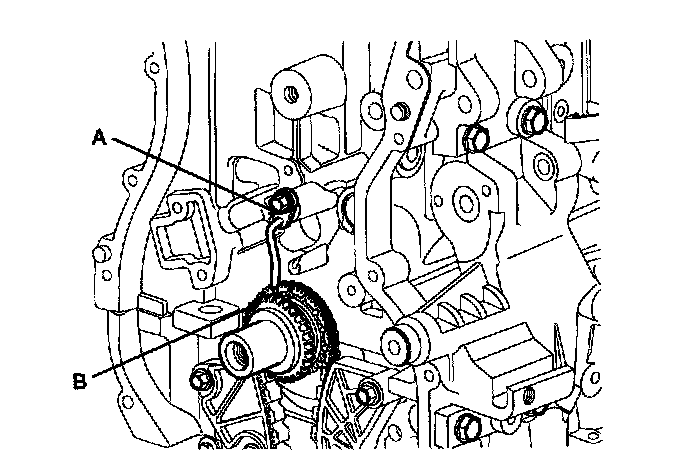 A

B