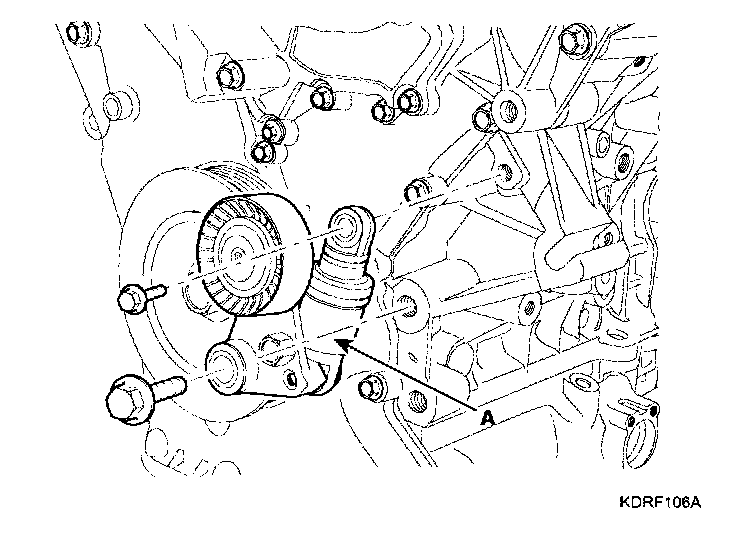 A

KDRF106A