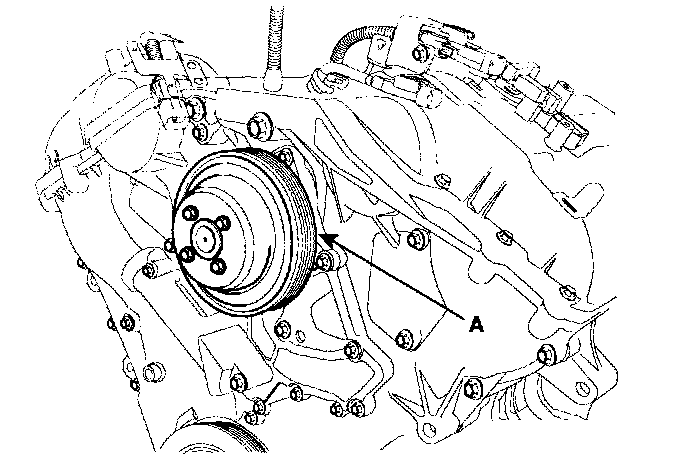 A