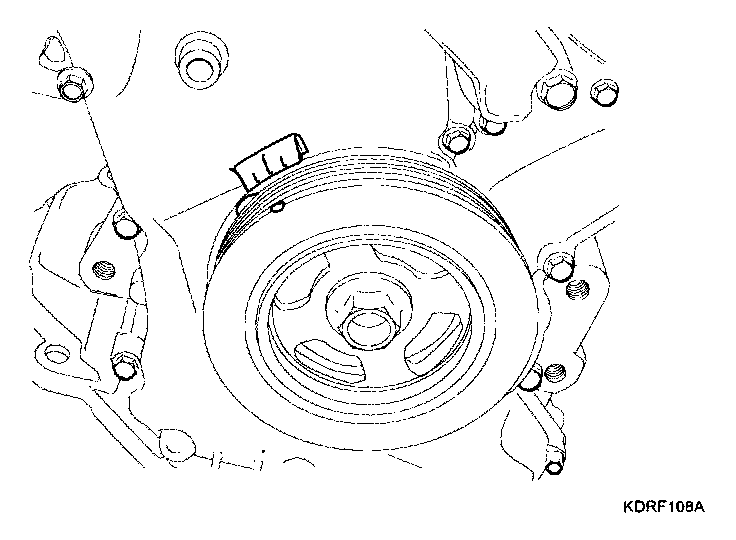 KDRF108A