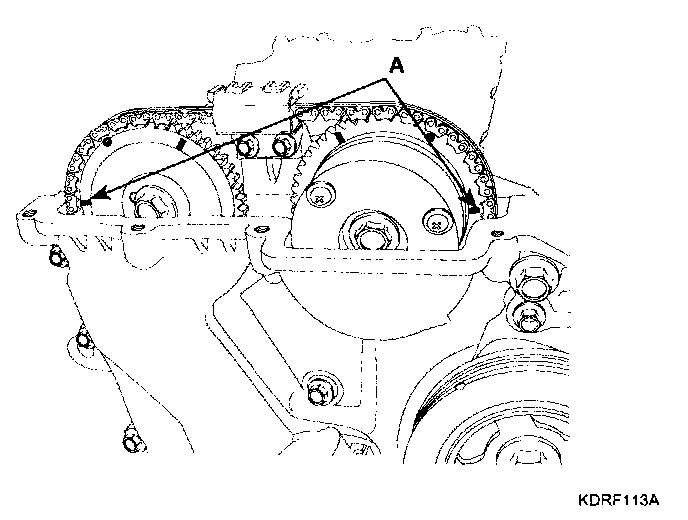 A

KDRF113A