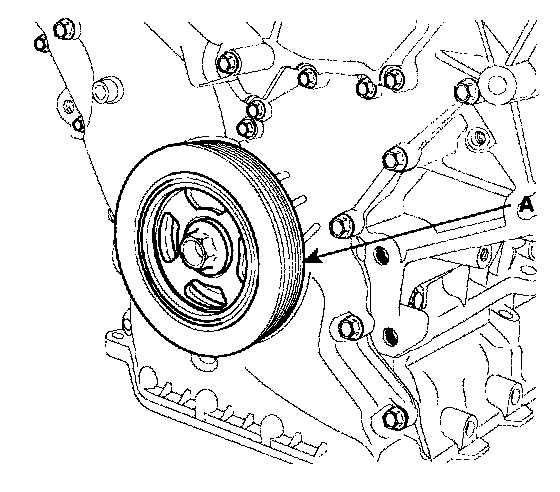 A