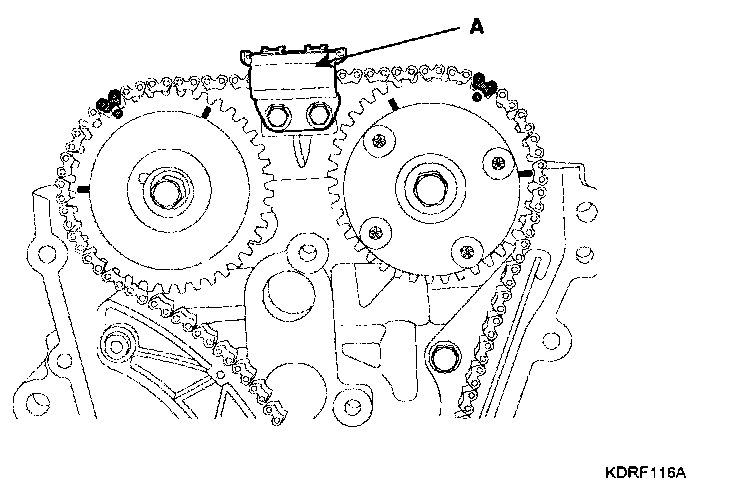 A

KDRF116A