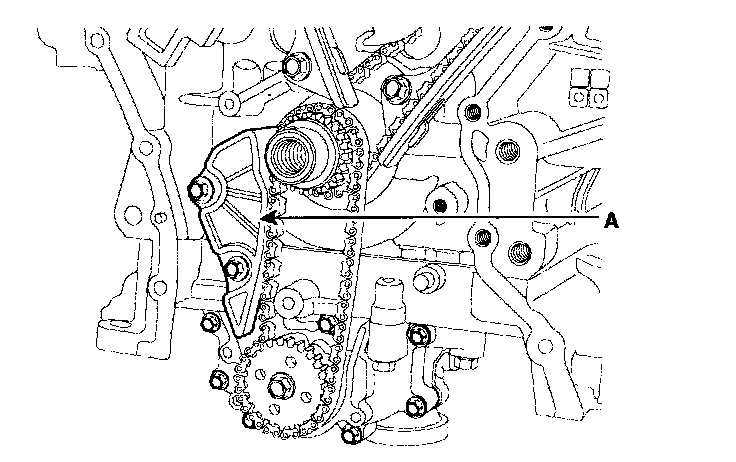 A