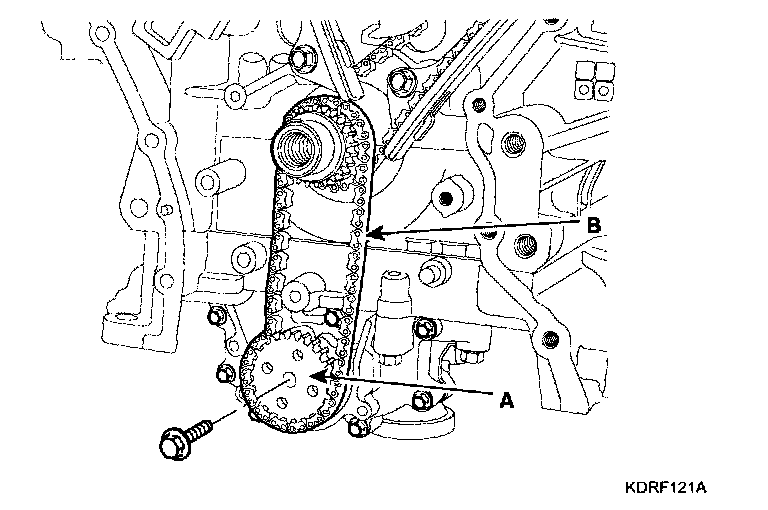 B

A

KDRF121A