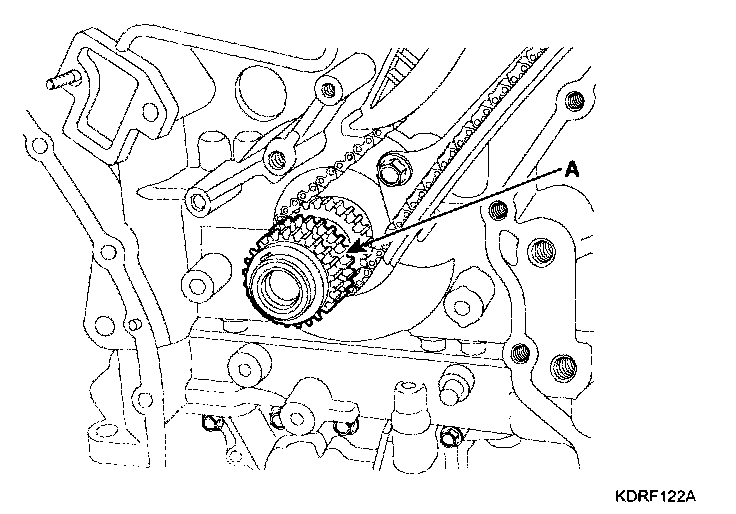 A

KDRF122A