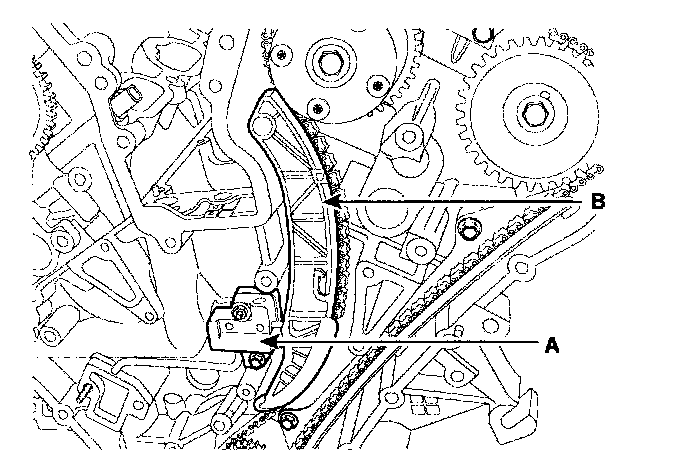 B

A