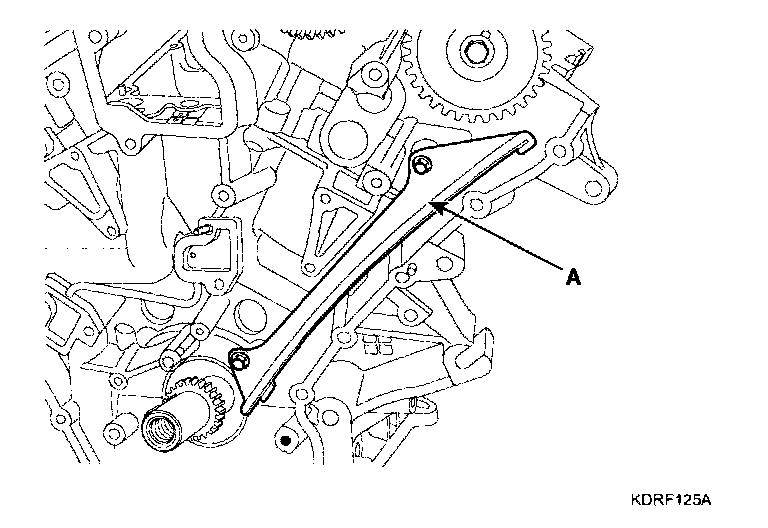 A

KDRF125A