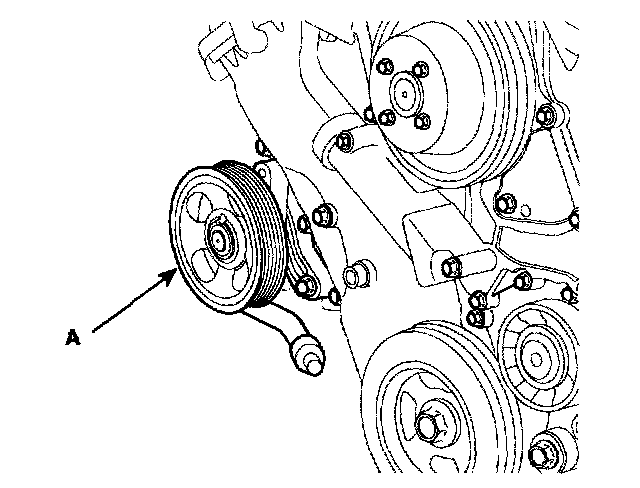 A