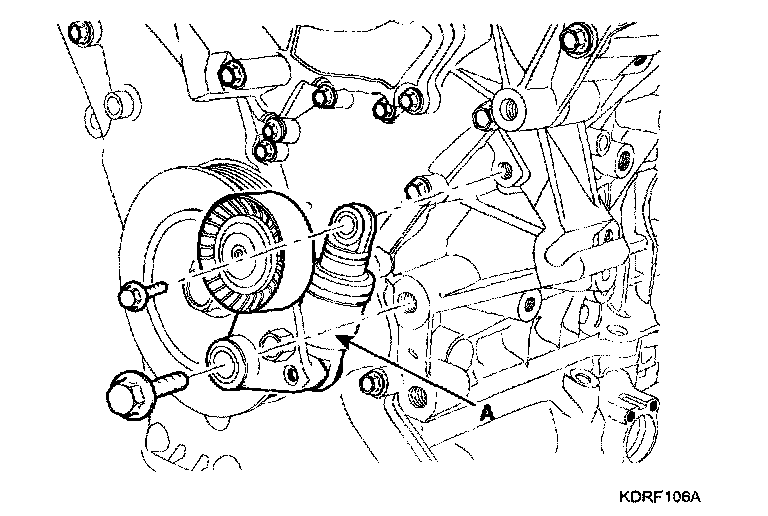 A

KDRF106A