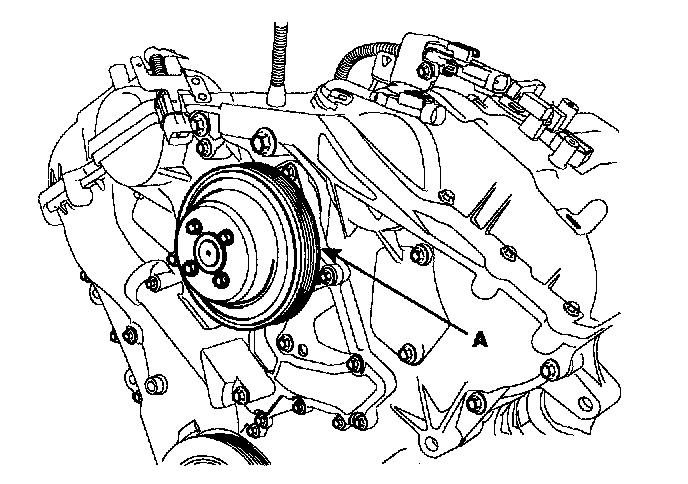 A