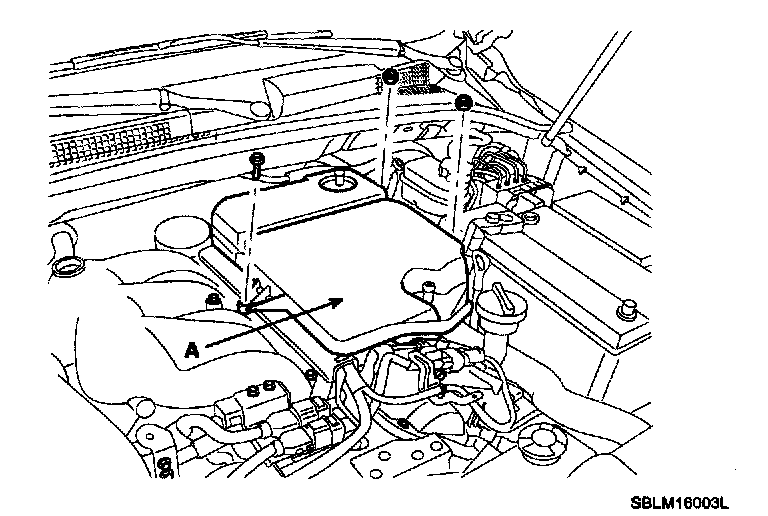 A

SBLM16003L