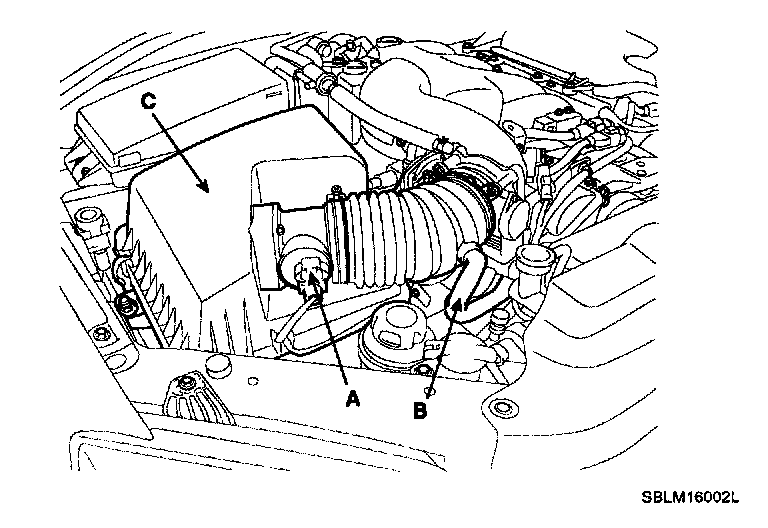 C

A

B

SBLM16002L