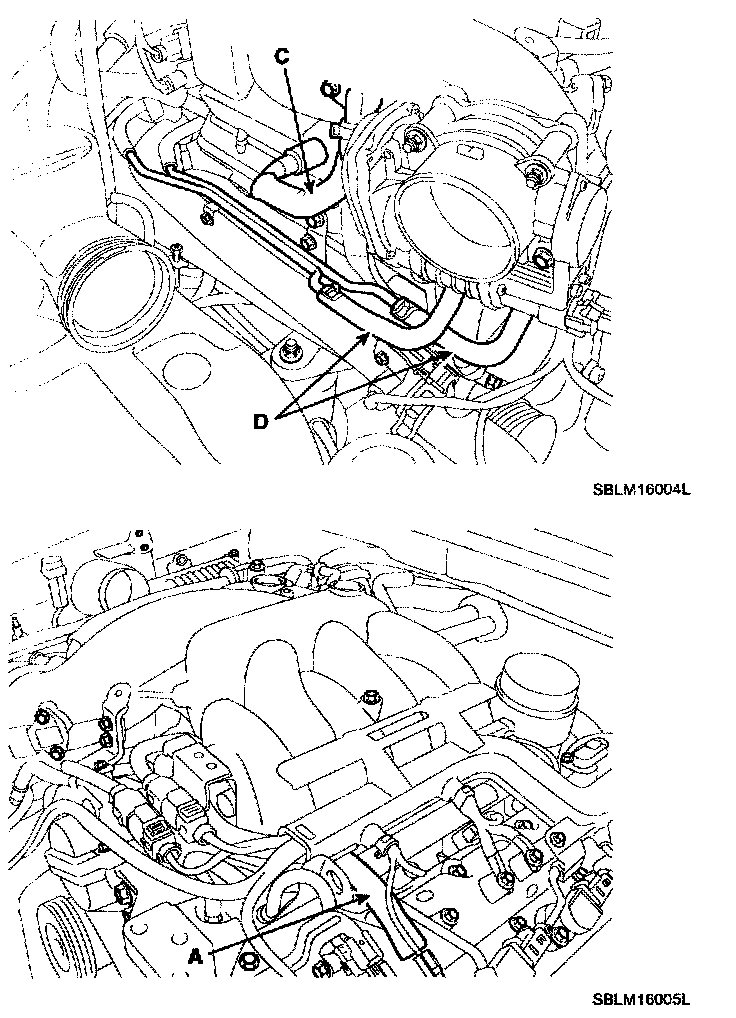 C

D

SBLM16004L

A

SBLM16005L