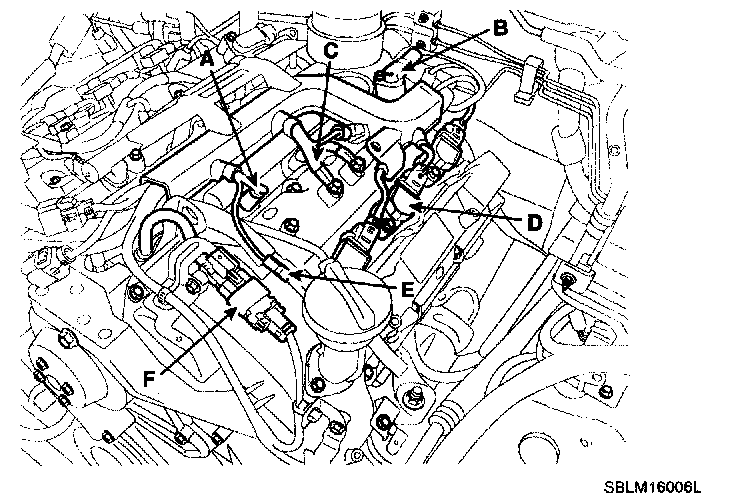 A
C
B
D
E
F
SBLM16006L