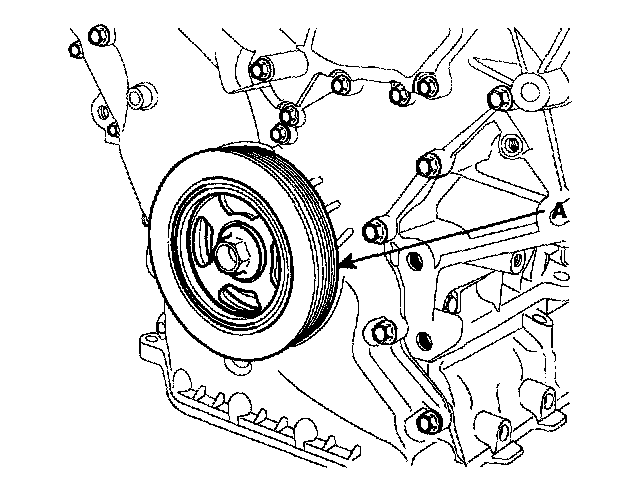 A