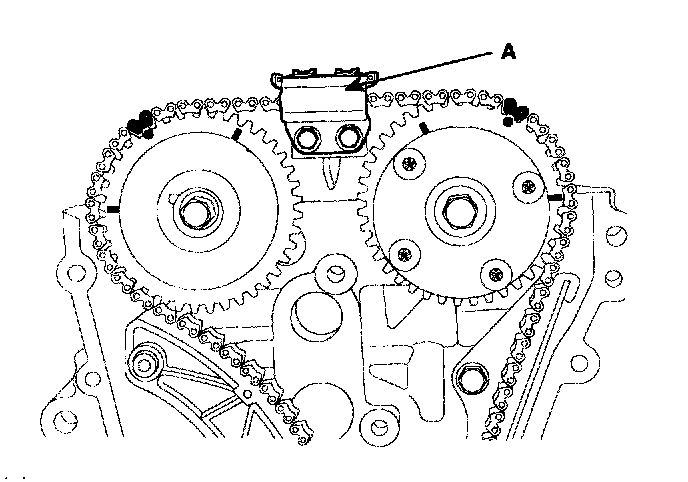 A