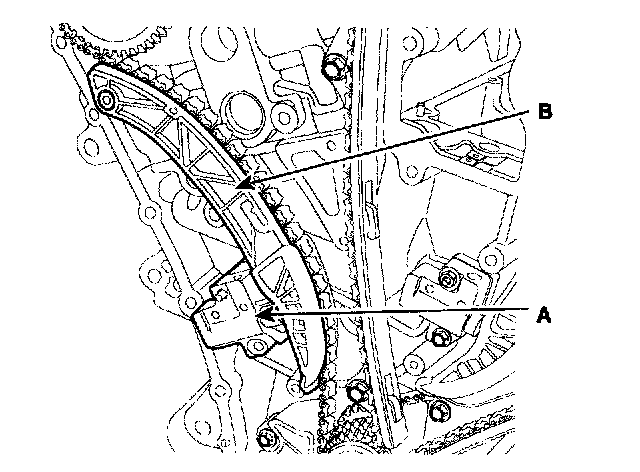 B

A