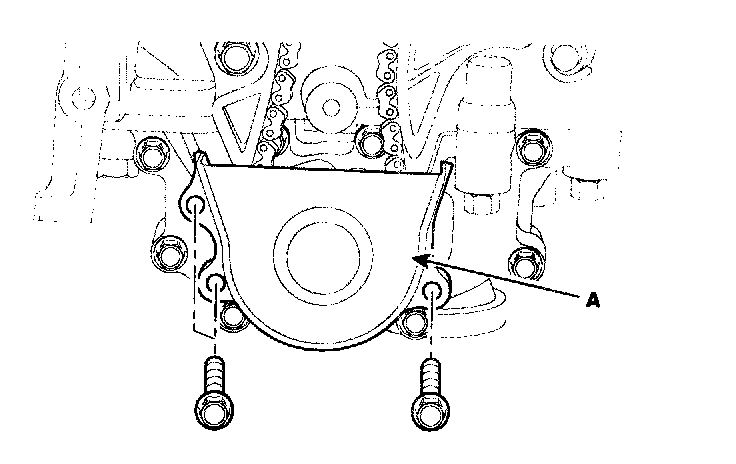 A