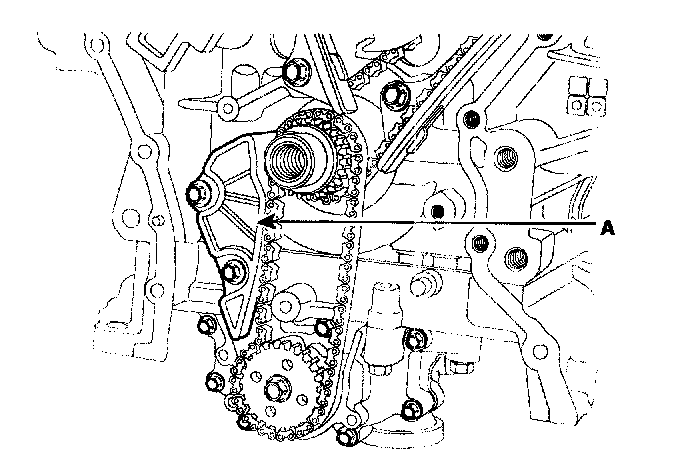 A