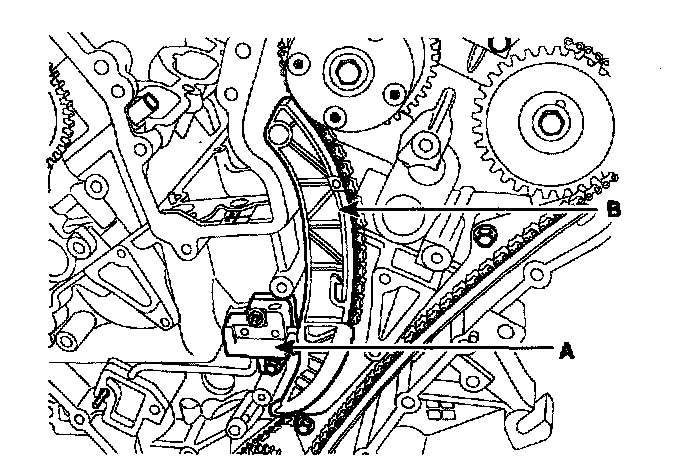 B

A