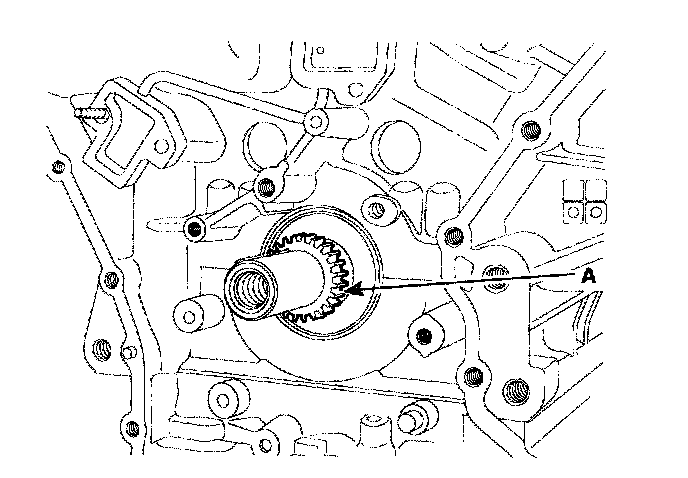 A