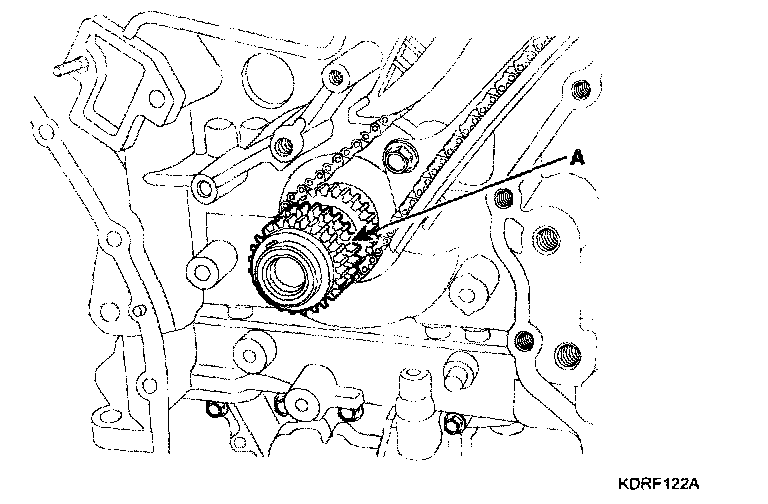 A

KDRF122A