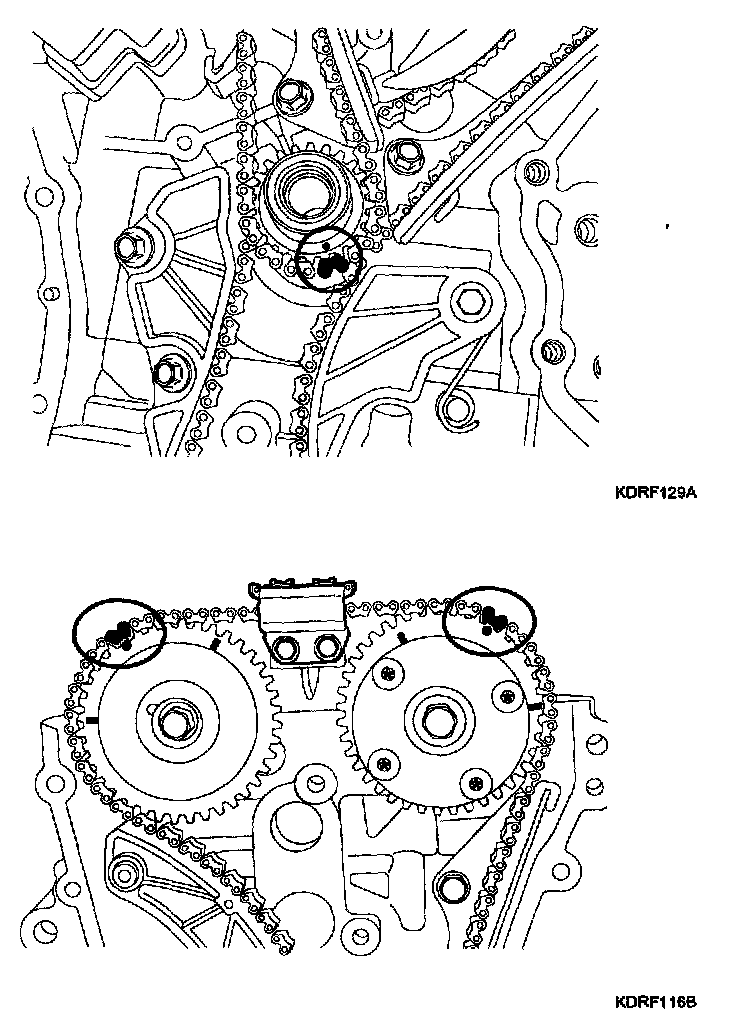 KDRF129A

KDRF116B