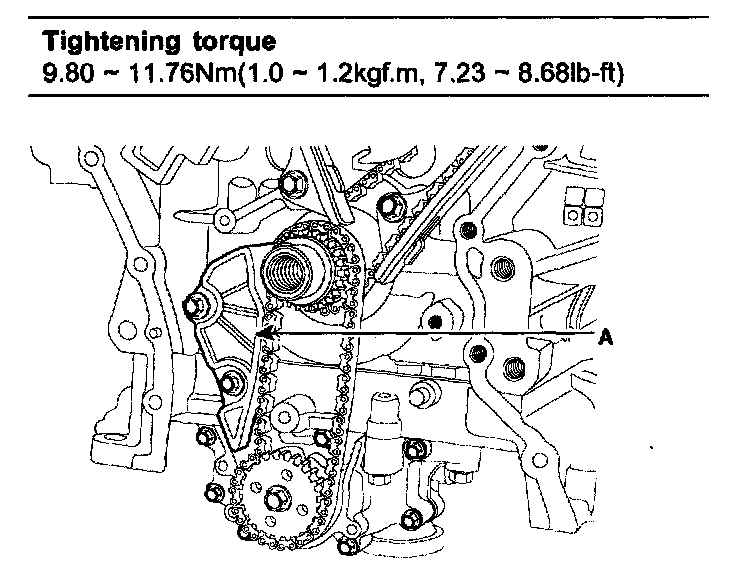 **Tightening torque**
9.80 ~ 11.76Nm(1.0 ~ 1.2kgf.m, 7.23 ~ 8.68lb-ft)

A