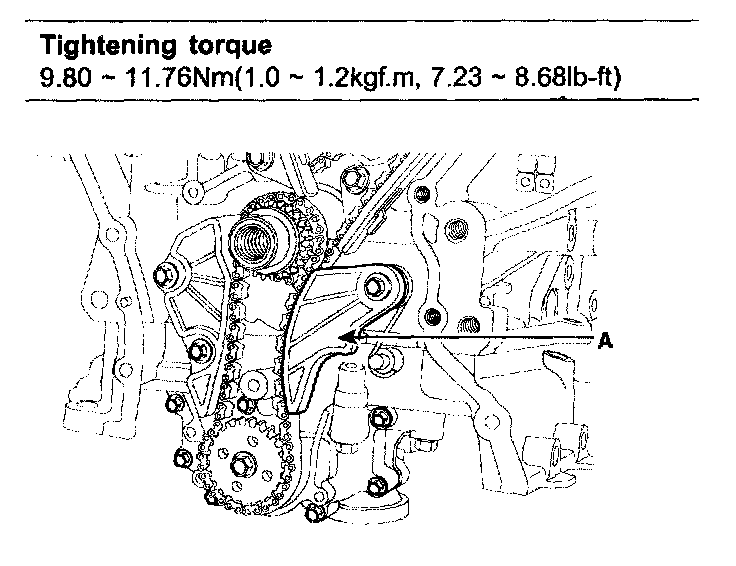 **Tightening torque**
9.80 ~ 11.76Nm(1.0 ~ 1.2kgf.m, 7.23 ~ 8.68lb-ft)

A