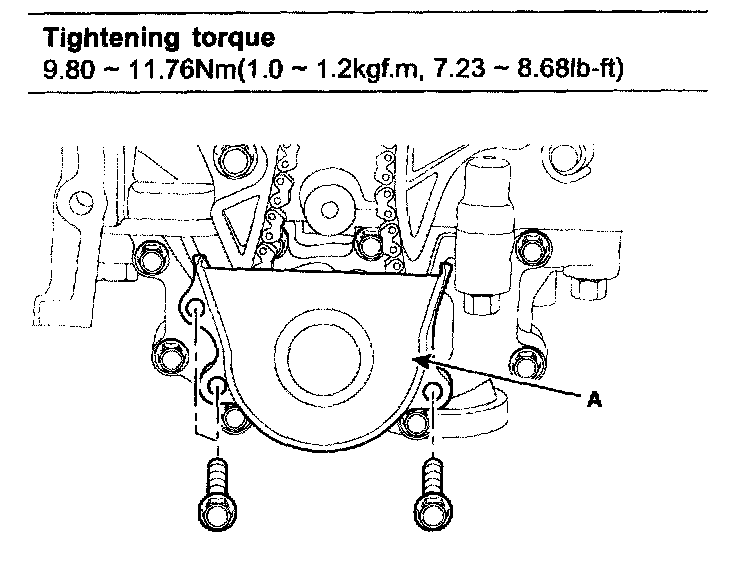 Tightening torque
9.80 ~ 11.76Nm(1.0 ~ 1.2kgf.m, 7.23 ~ 8.68lb-ft)

A