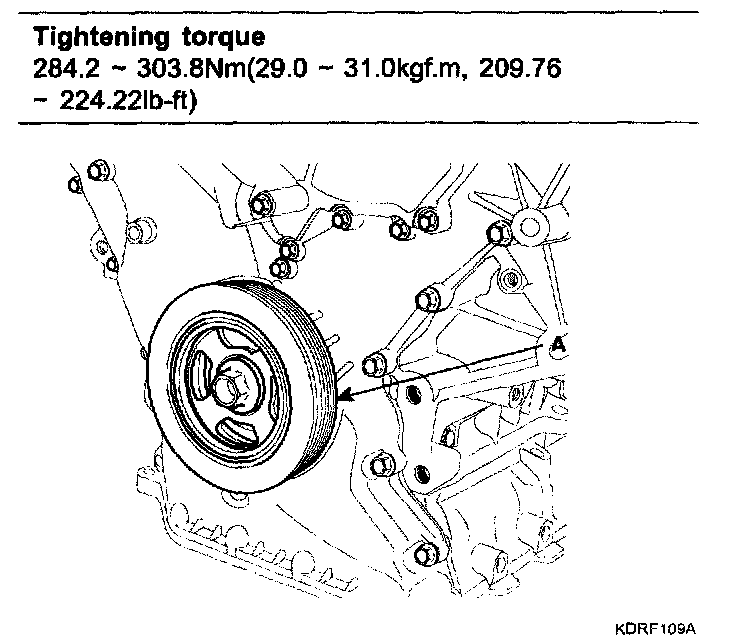 **Tightening torque**
284.2 ~ 303.8Nm(29.0 ~ 31.0kgf.m, 209.76 ~ 224.22lb-ft)

A

KDRF109A