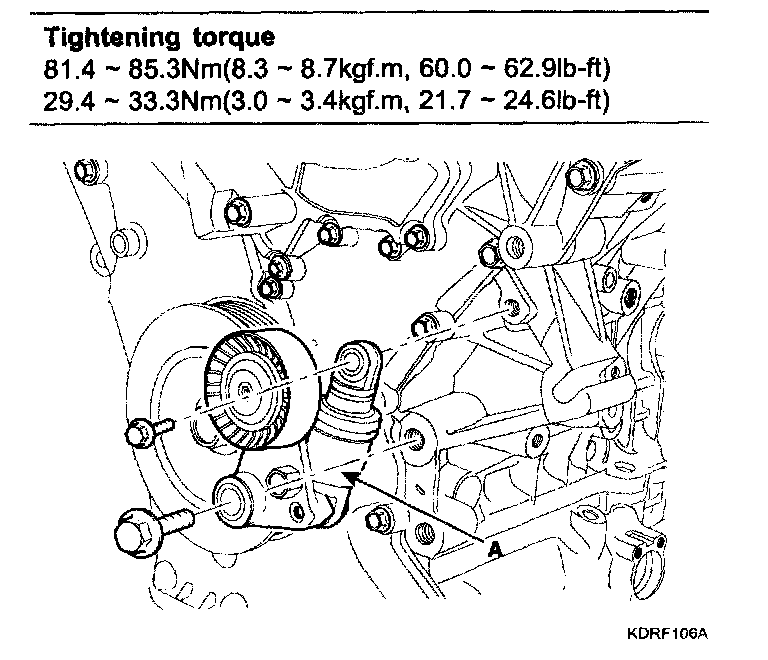 **Tightening torque**
81.4 ~ 85.3Nm(8.3 ~ 8.7kgf.m, 60.0 ~ 62.9lb-ft)
29.4 ~ 33.3Nm(3.0 ~ 3.4kgf.m, 21.7 ~ 24.6lb-ft)

A

KDRF106A