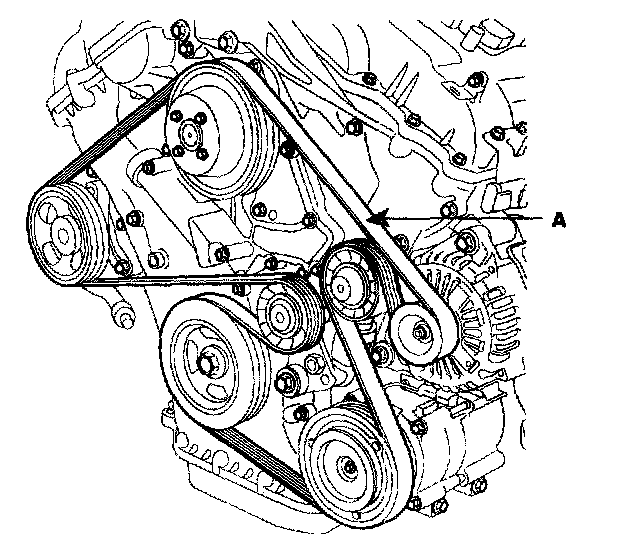 A