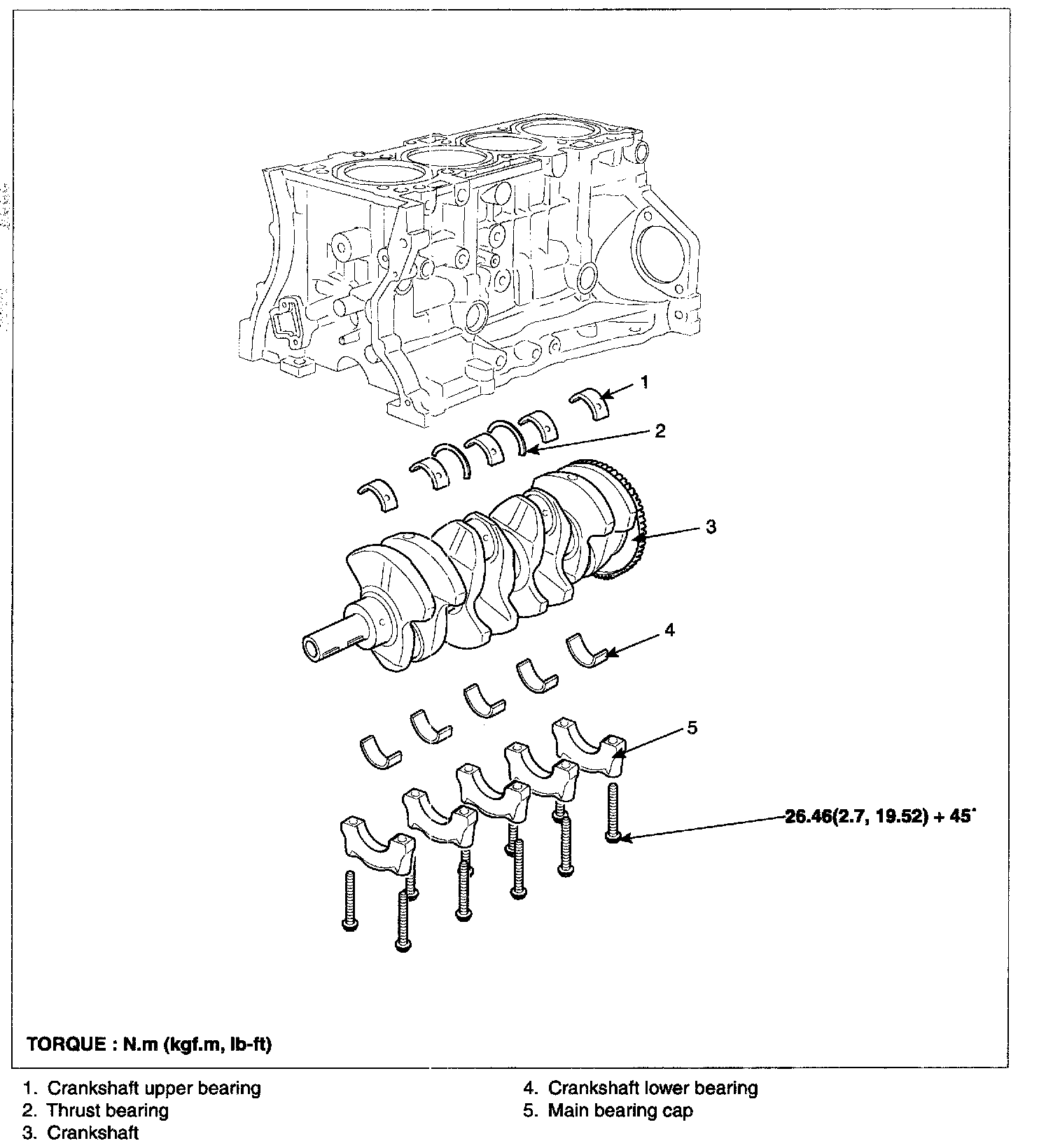 1
2
3
4
5
26.46(2.7, 19.52) + 45°

TORQUE : N.m (kgf.m, lb-ft)

1. Crankshaft upper bearing
2. Thrust bearing
3. Crankshaft

4. Crankshaft lower bearing
5. Main bearing cap