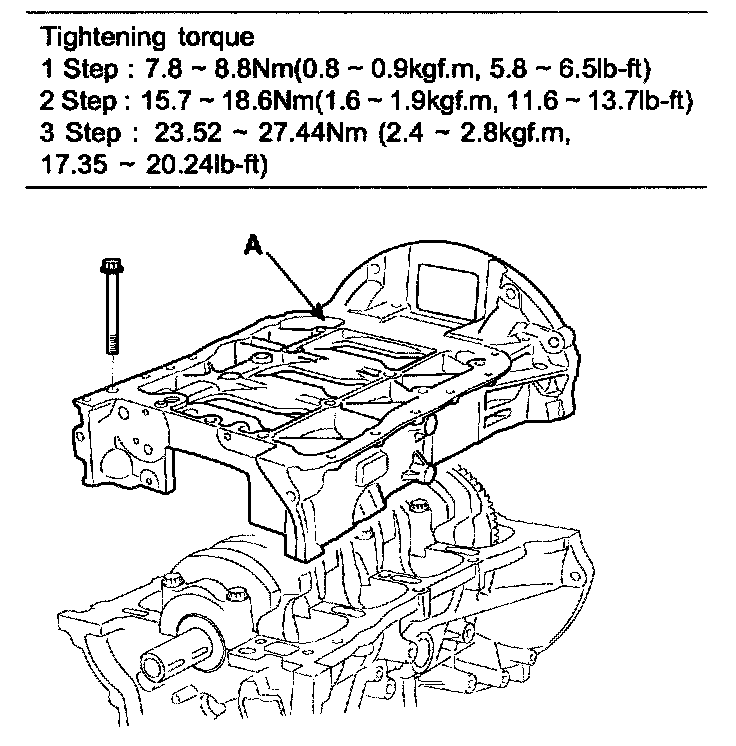 Tightening torque
1 Step : 7.8 ~ 8.8Nm(0.8 ~ 0.9kgf.m, 5.8 ~ 6.5lb-ft)
2 Step : 15.7 ~ 18.6Nm(1.6 ~ 1.9kgf.m, 11.6 ~ 13.7lb-ft)
3 Step : 23.52 ~ 27.44Nm (2.4 ~ 2.8kgf.m, 17.35 ~ 20.24lb-ft)

A