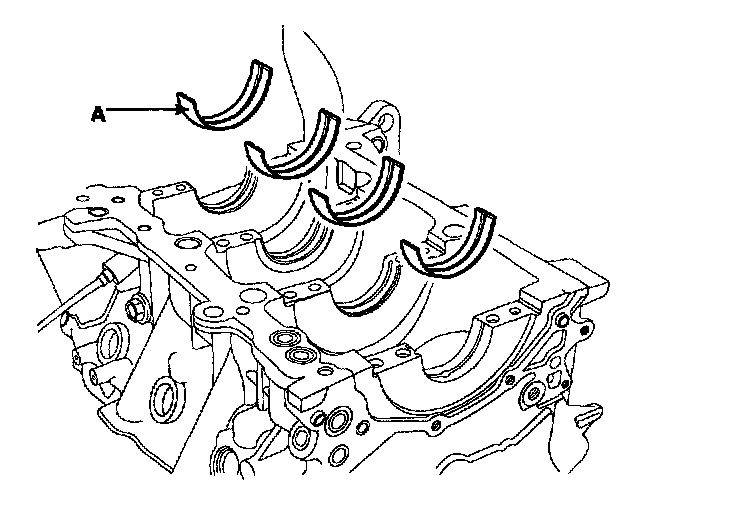 A