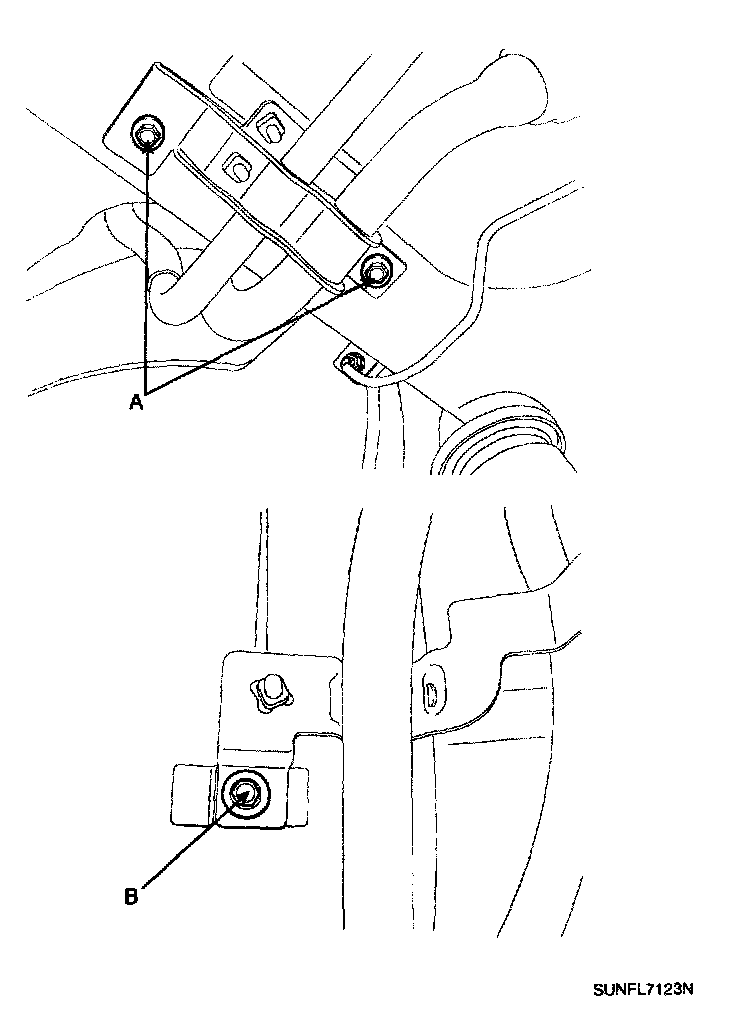 A

B

SUNFL7123N