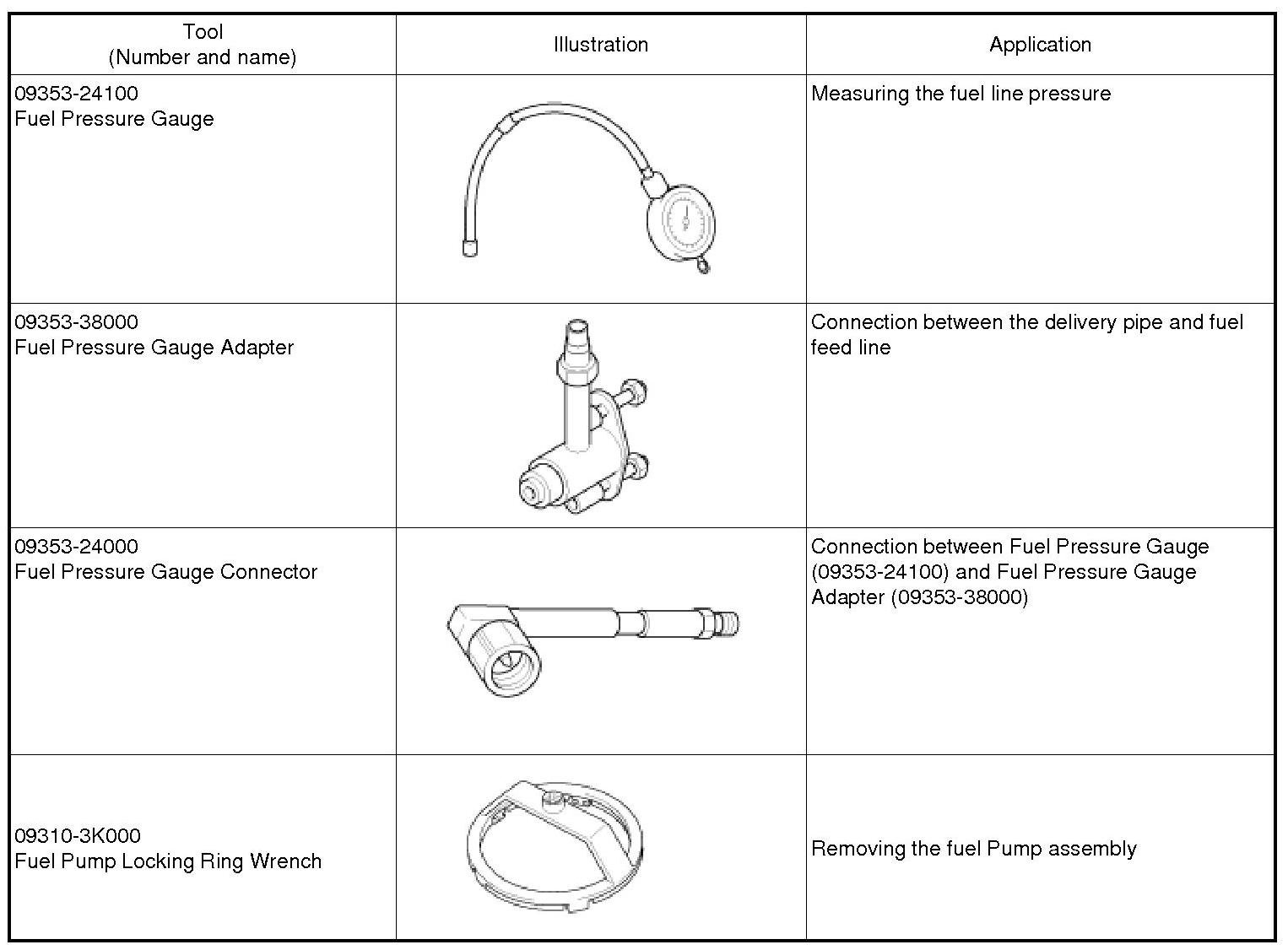 | Tool (Number and name) | Illustration | Application |
|---|---|---|
| 09353-24100 Fuel Pressure Gauge | | Measuring the fuel line pressure |
| 09353-38000 Fuel Pressure Gauge Adapter | | Connection between the delivery pipe and fuel feed line |
| 09353-24000 Fuel Pressure Gauge Connector | | Connection between Fuel Pressure Gauge (09353-24100) and Fuel Pressure Gauge Adapter (09353-38000) |
| 09310-3K000 Fuel Pump Locking Ring Wrench | | Removing the fuel Pump assembly |