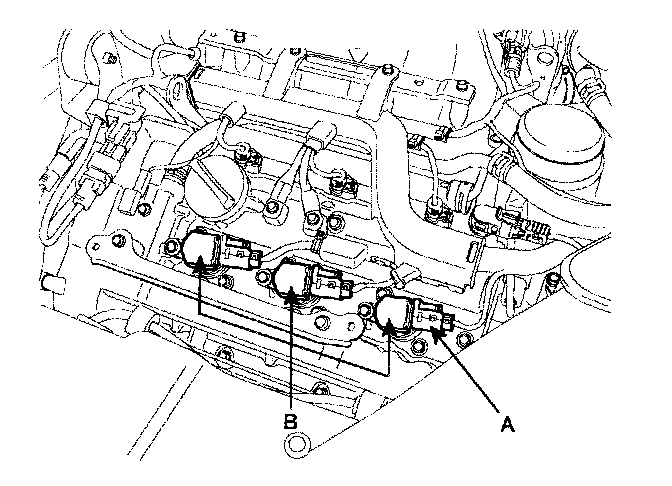 B

A