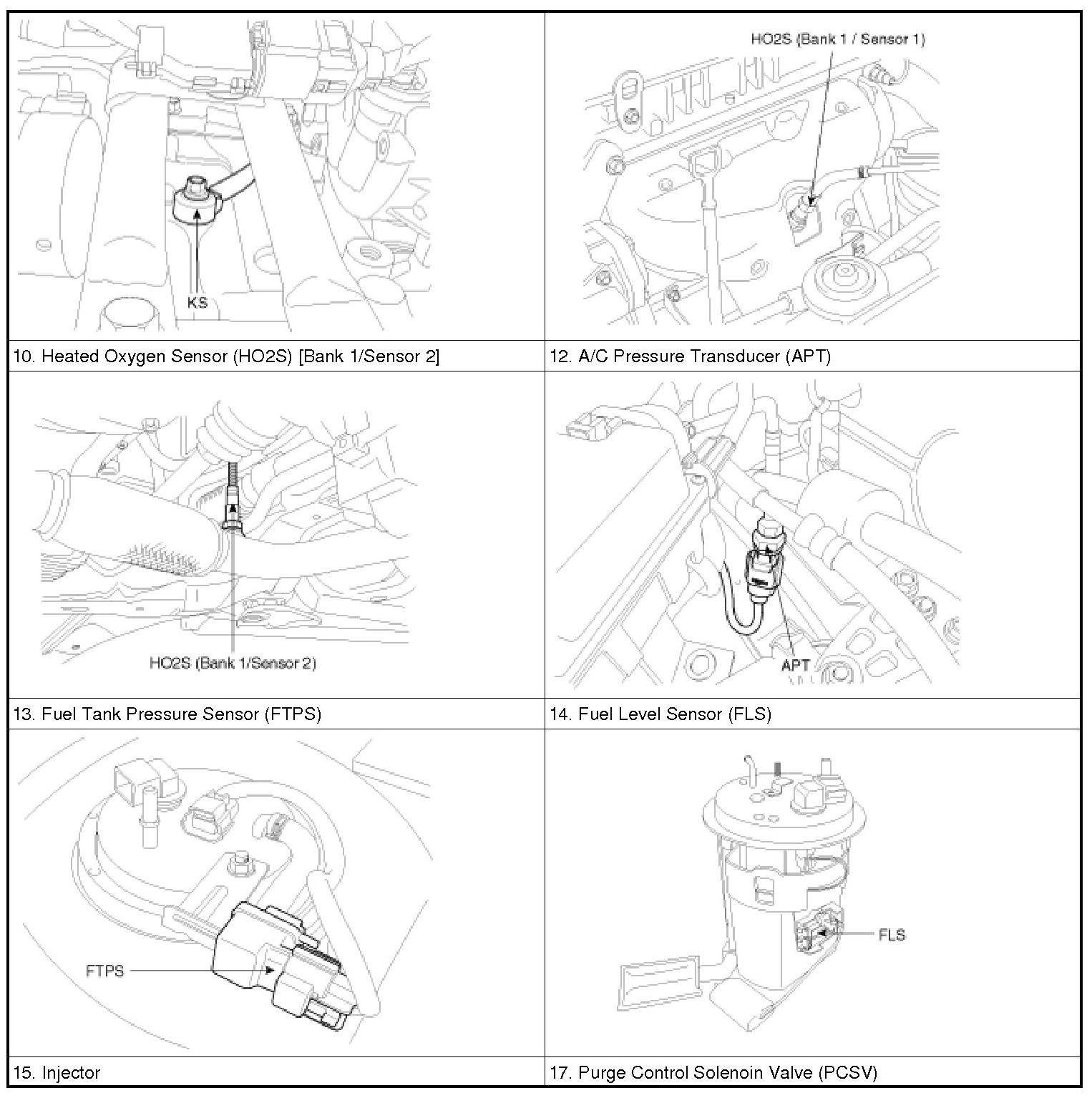 | KS | HO2S (Bank 1 / Sensor 1) |
|---|---|
| 10. Heated Oxygen Sensor (HO2S) [Bank 1/Sensor 2] | 12. A/C Pressure Transducer (APT) |
| HO2S (Bank 1/Sensor 2) | APT |
| 13. Fuel Tank Pressure Sensor (FTPS) | 14. Fuel Level Sensor (FLS) |
| FTPS | FLS |
| 15. Injector | 17. Purge Control Solenoin Valve (PCSV) |