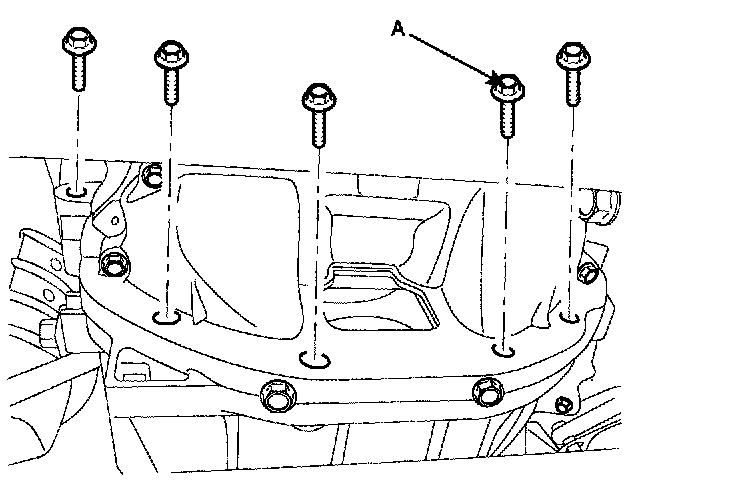 A