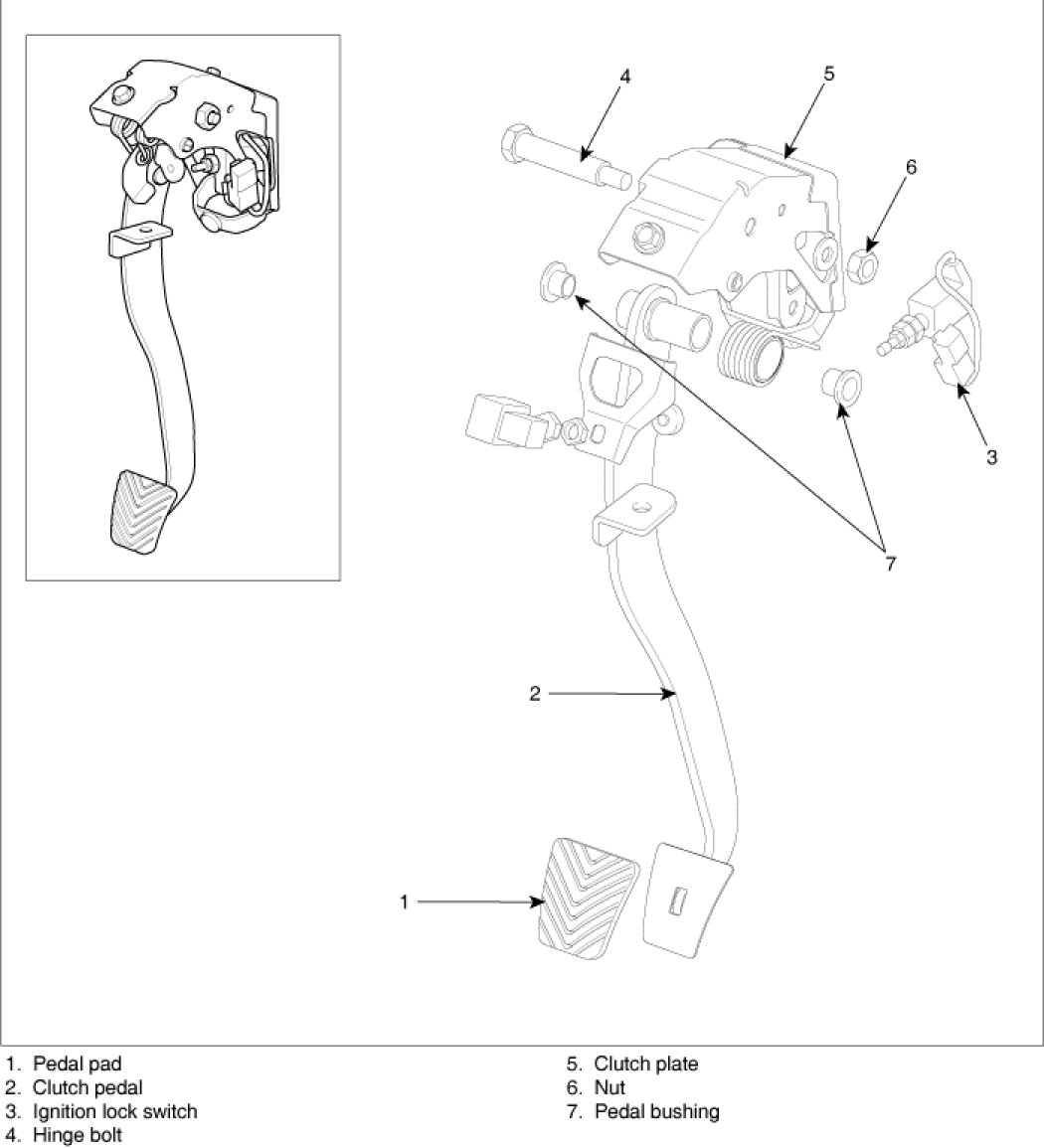 4
5
6
3
7
2
1

1. Pedal pad
2. Clutch pedal
3. Ignition lock switch
4. Hinge bolt

5. Clutch plate
6. Nut
7. Pedal bushing